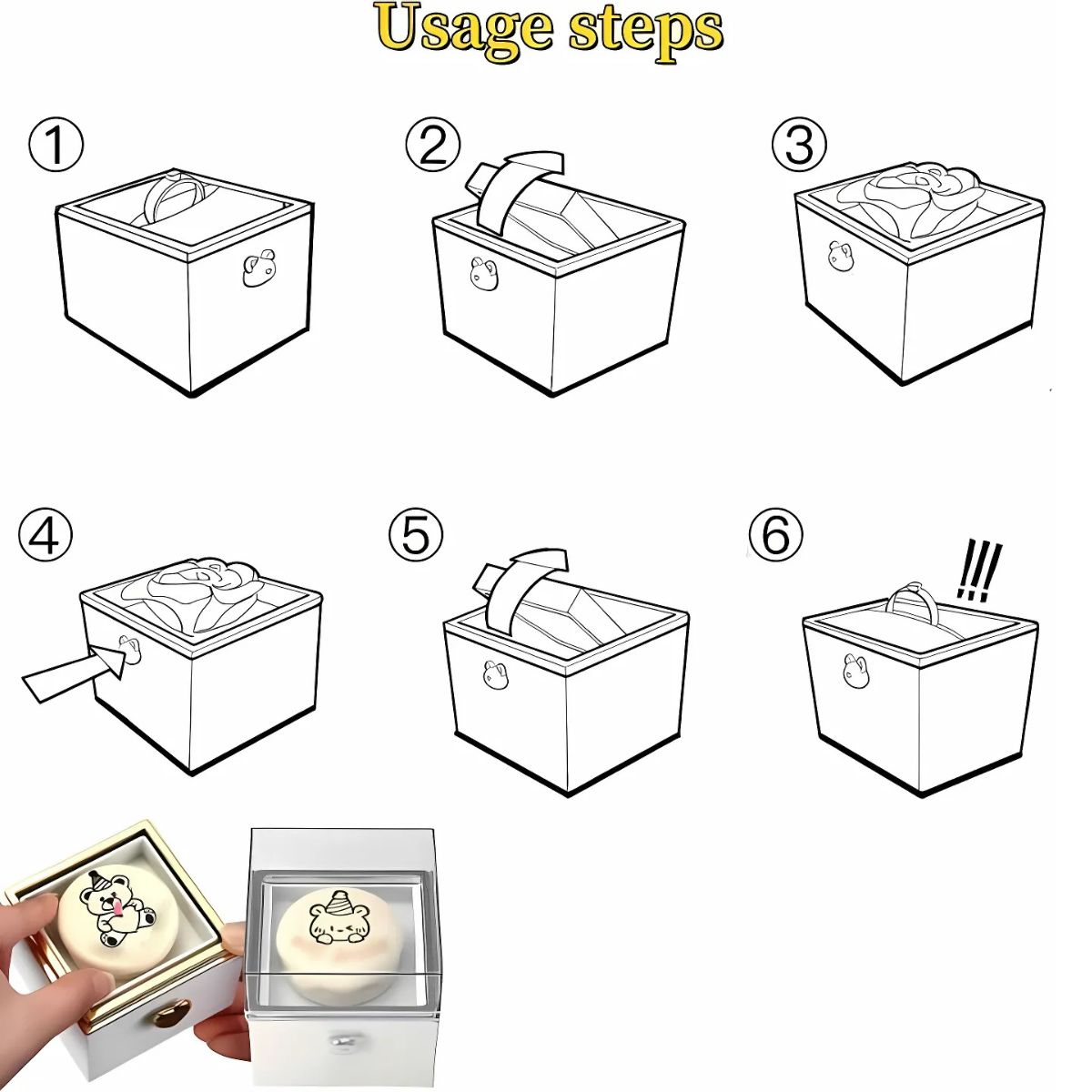 Usage steps

①

②

③

④

⑤

⑥

!!!