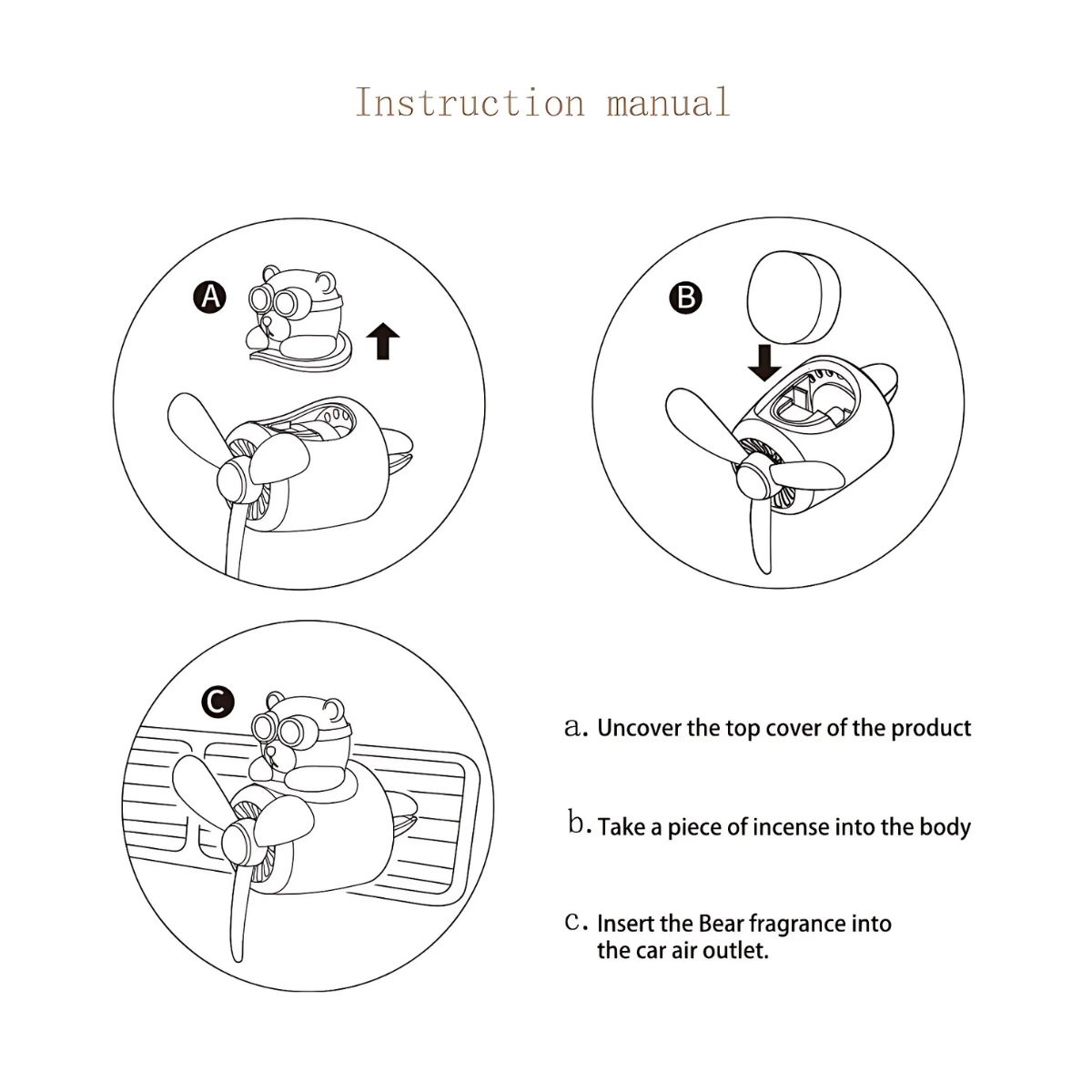 Instruction manual

A

B

C

a. Uncover the top cover of the product

b. Take a piece of incense into the body

c. Insert the Bear fragrance into the car air outlet.