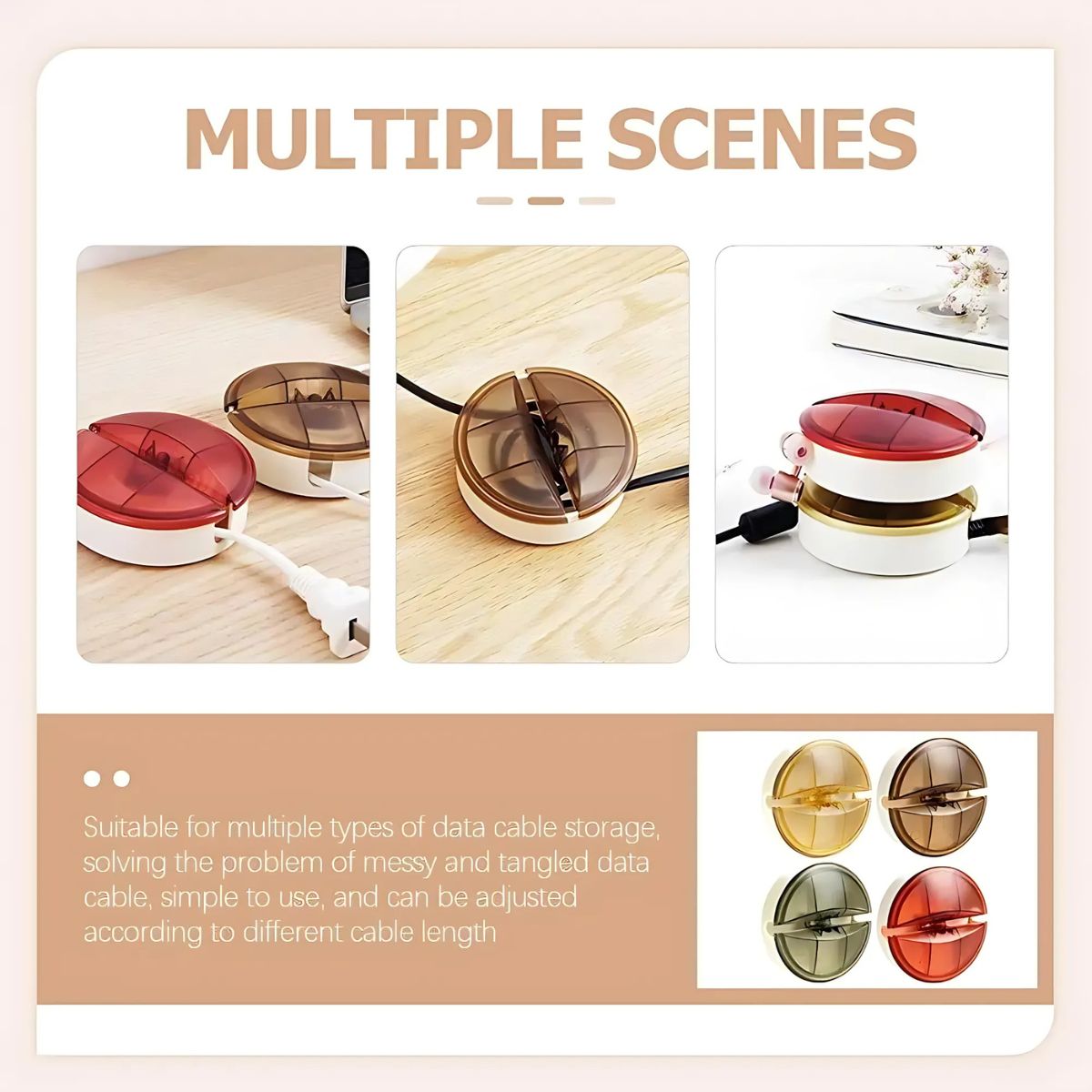 MULTIPLE SCENES

Suitable for multiple types of data cable storage, solving the problem of messy and tangled data cable, simple to use, and can be adjusted according to different cable length